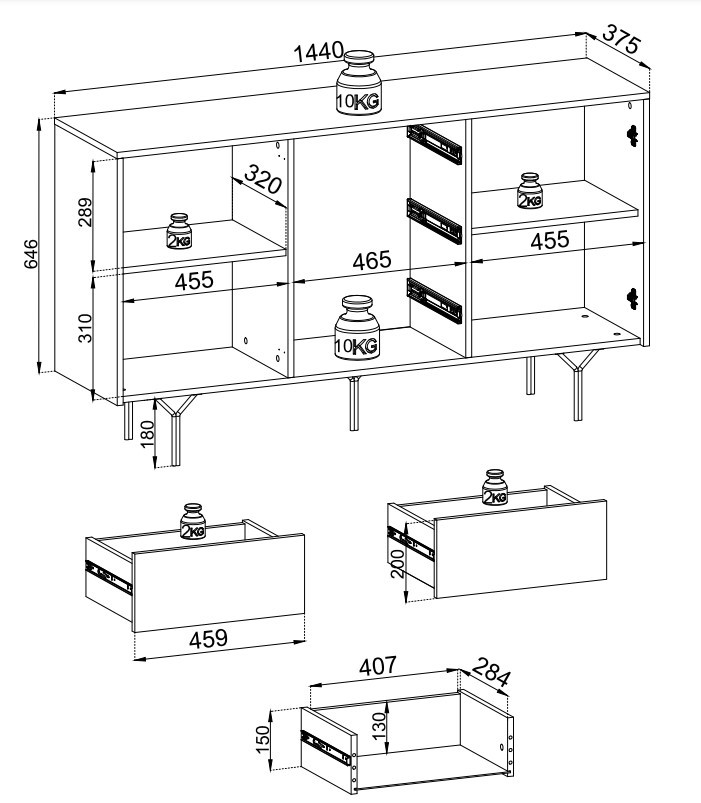 1440
375
10KG
646
289
320
2KG
2KG
455
465
455
310
10KG
180
2KG
2KG
200
459
407
284
150
130