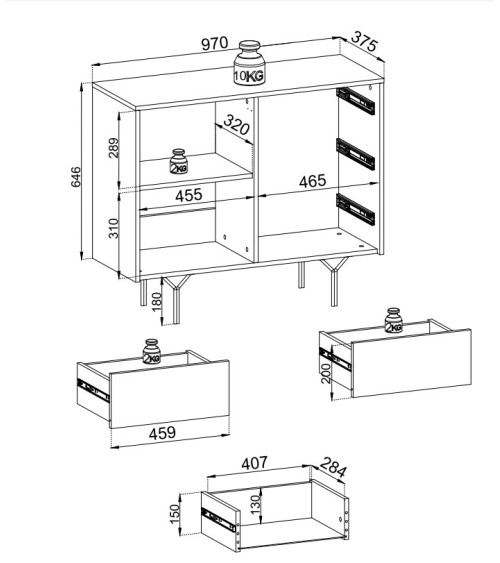 970
375
10KG
646
289
320
2KG
455
465
310
180
2KG
2KG
200
459
407
284
150
130