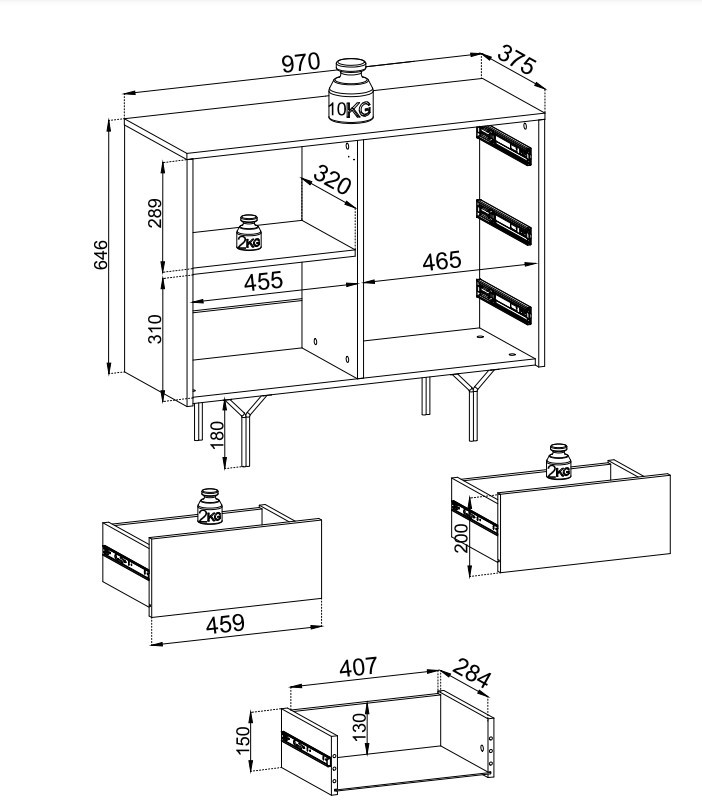 970
375
10KG
646
289
320
2KG
455
465
310
180
2KG
2KG
200
459
407
284
150
130