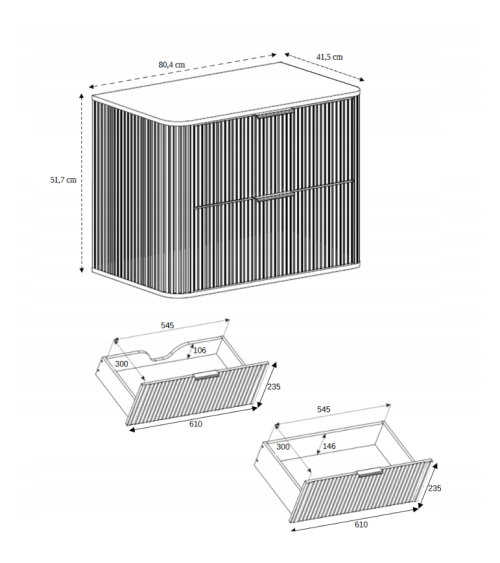 80,4 cm
41,5 cm
51,7 cm
545
106
300
235
610
545
300
146
235
610