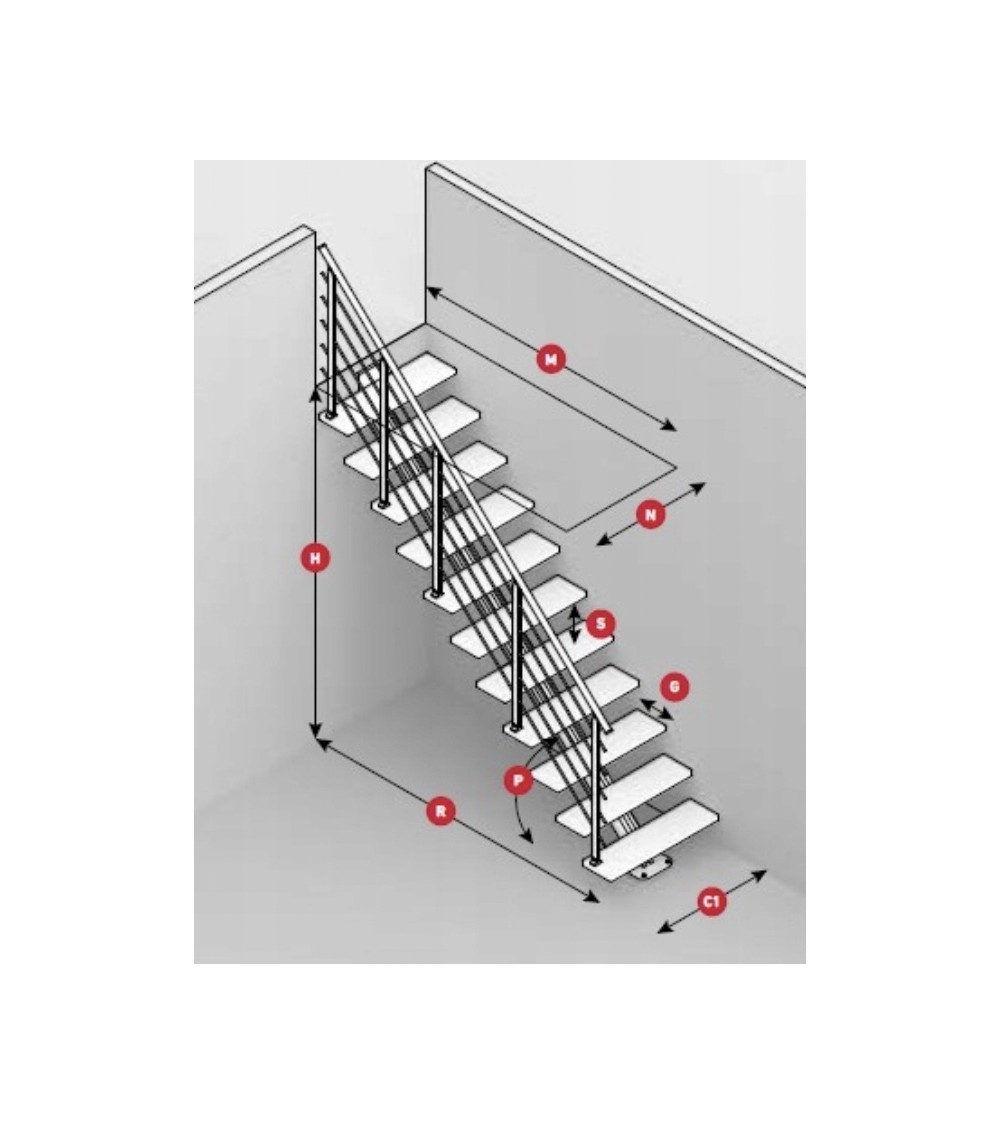 M
N
H
S
G
P
R
C1