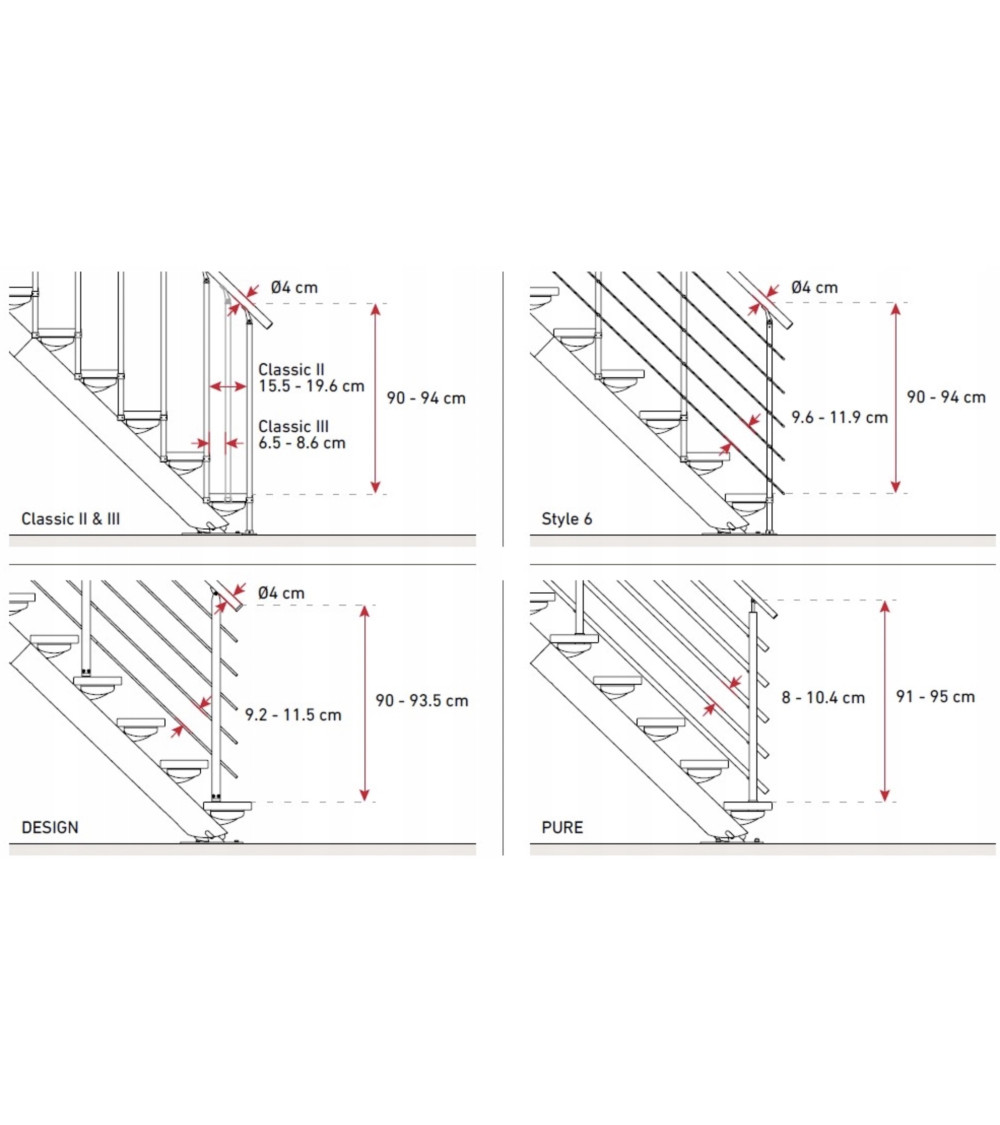 Ø4 cm

Classic II
15.5 - 19.6 cm

Classic III
6.5 - 8.6 cm

90 - 94 cm

Classic II & III

Ø4 cm

9.6 - 11.9 cm

90 - 94 cm

Style 6

Ø4 cm

9.2 - 11.5 cm

90 - 93.5 cm

DESIGN

8 - 10.4 cm

91 - 95 cm

PURE