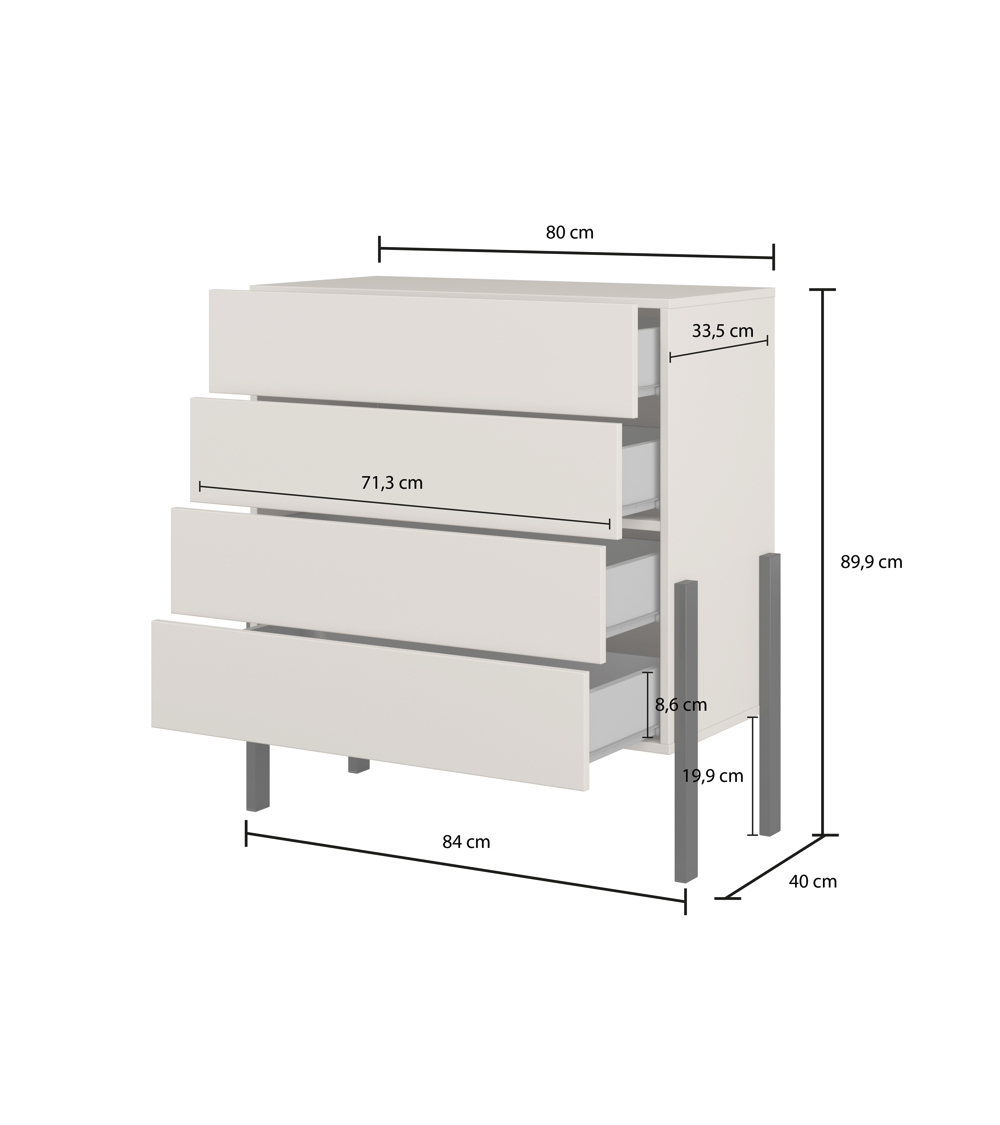 80 cm

33,5 cm

71,3 cm

89,9 cm

8,6 cm

19,9 cm

84 cm

40 cm